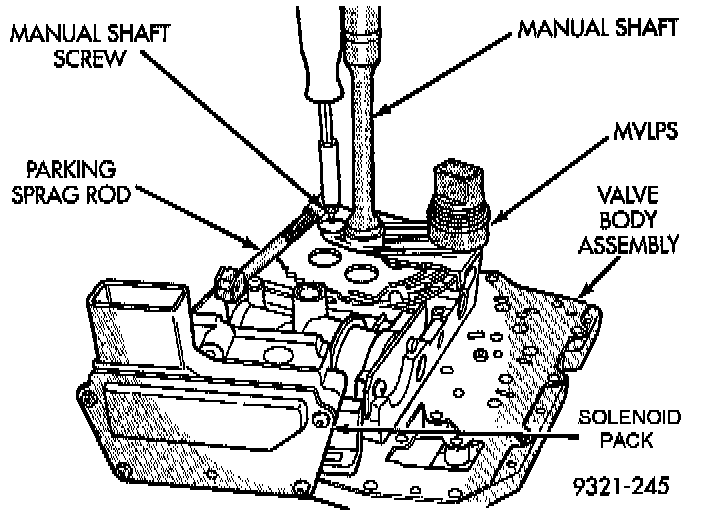 MANUAL SHAFT SCREW

MANUAL SHAFT

MVLPS

PARKING SPRAG ROD

VALVE BODY ASSEMBLY

SOLENOID PACK

9321-245