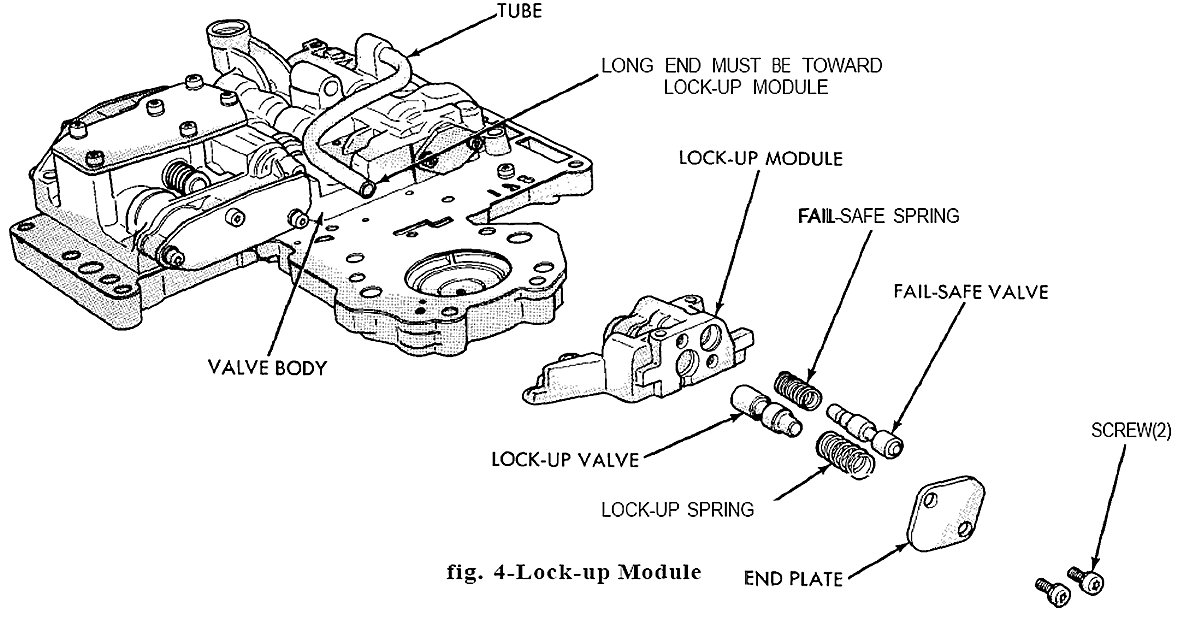 TUBE

LONG END MUST BE TOWARD LOCK-UP MODULE

LOCK-UP MODULE

FAIL-SAFE SPRING

FAIL-SAFE VALVE

VALVE BODY

LOCK-UP VALVE

LOCK-UP SPRING

SCREW(2)

END PLATE

fig. 4-Lock-up Module