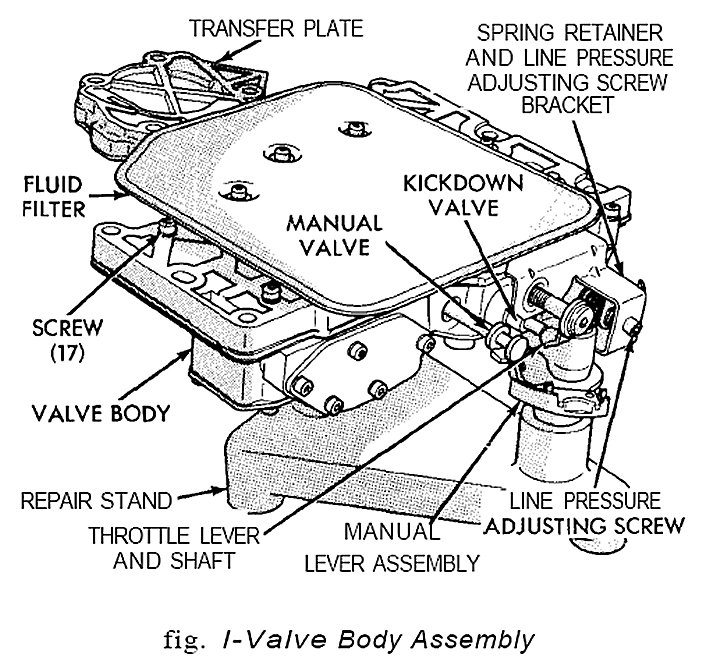 TRANSFER PLATE

SPRING RETAINER AND LINE PRESSURE ADJUSTING SCREW BRACKET

FLUID FILTER

KICKDOWN VALVE

MANUAL VALVE

SCREW (17)

VALVE BODY

REPAIR STAND

THROTTLE LEVER AND SHAFT

MANUAL LEVER ASSEMBLY

LINE PRESSURE ADJUSTING SCREW

fig. I-Valve Body Assembly