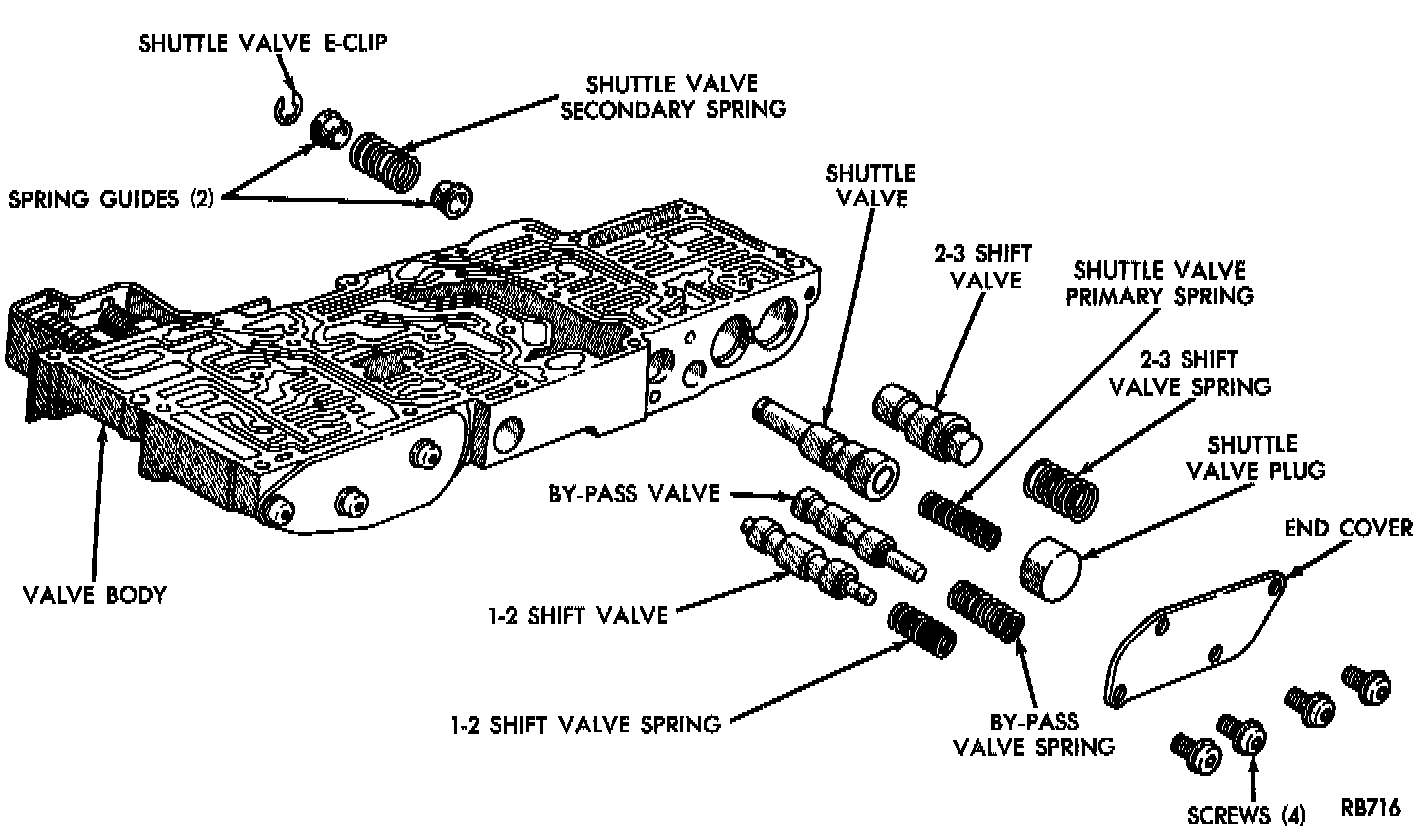 SHUTTLE VALVE E-CLIP

SHUTTLE VALVE SECONDARY SPRING

SPRING GUIDES (2)

SHUTTLE VALVE

2-3 SHIFT VALVE

SHUTTLE VALVE PRIMARY SPRING

2-3 SHIFT VALVE SPRING

SHUTTLE VALVE PLUG

END COVER

BY-PASS VALVE

VALVE BODY

1-2 SHIFT VALVE

1-2 SHIFT VALVE SPRING

BY-PASS VALVE SPRING

SCREWS (4)

RB716