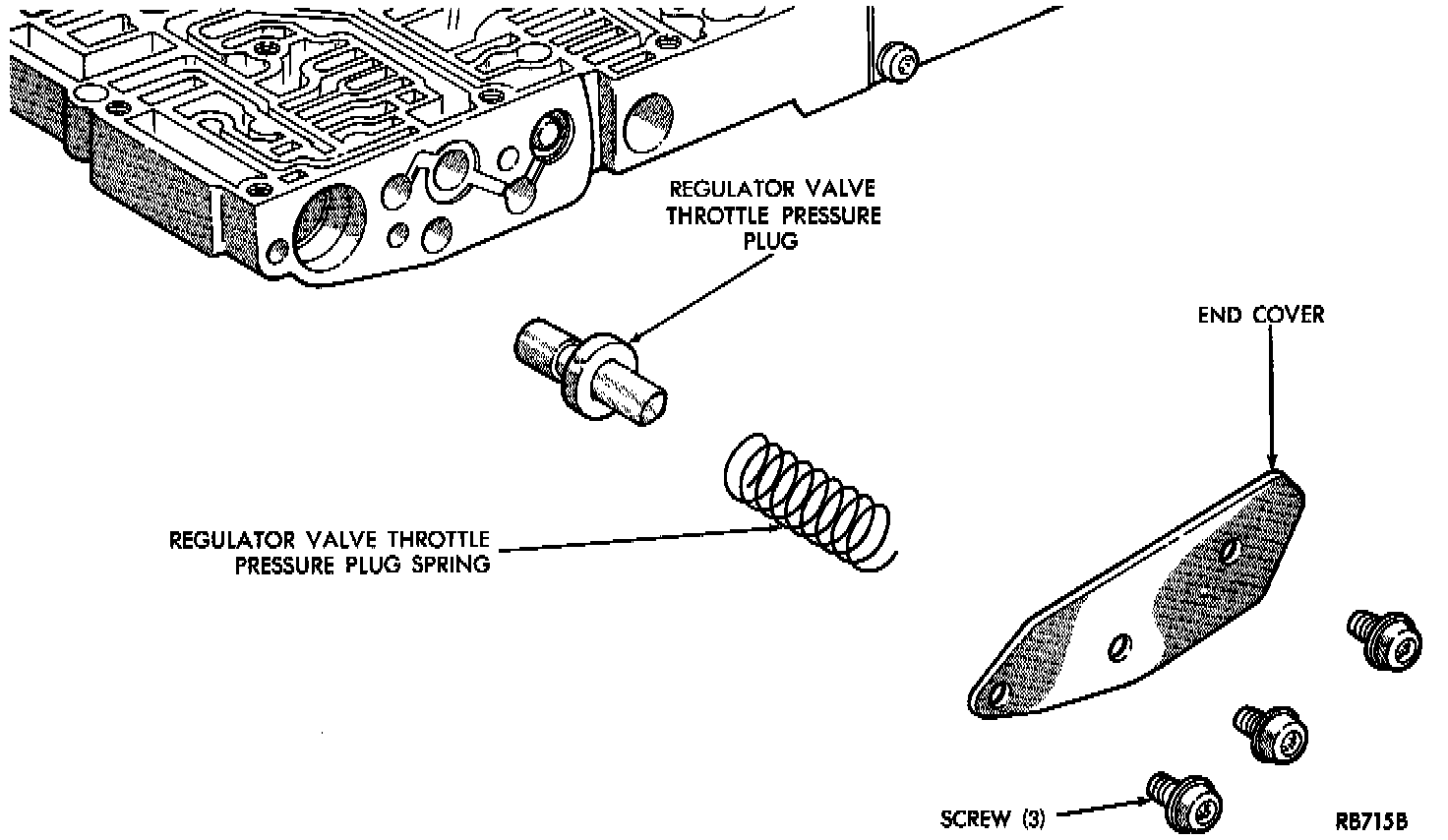 REGULATOR VALVE THROTTLE PRESSURE PLUG

END COVER

REGULATOR VALVE THROTTLE PRESSURE PLUG SPRING

SCREW (3)

RB715B