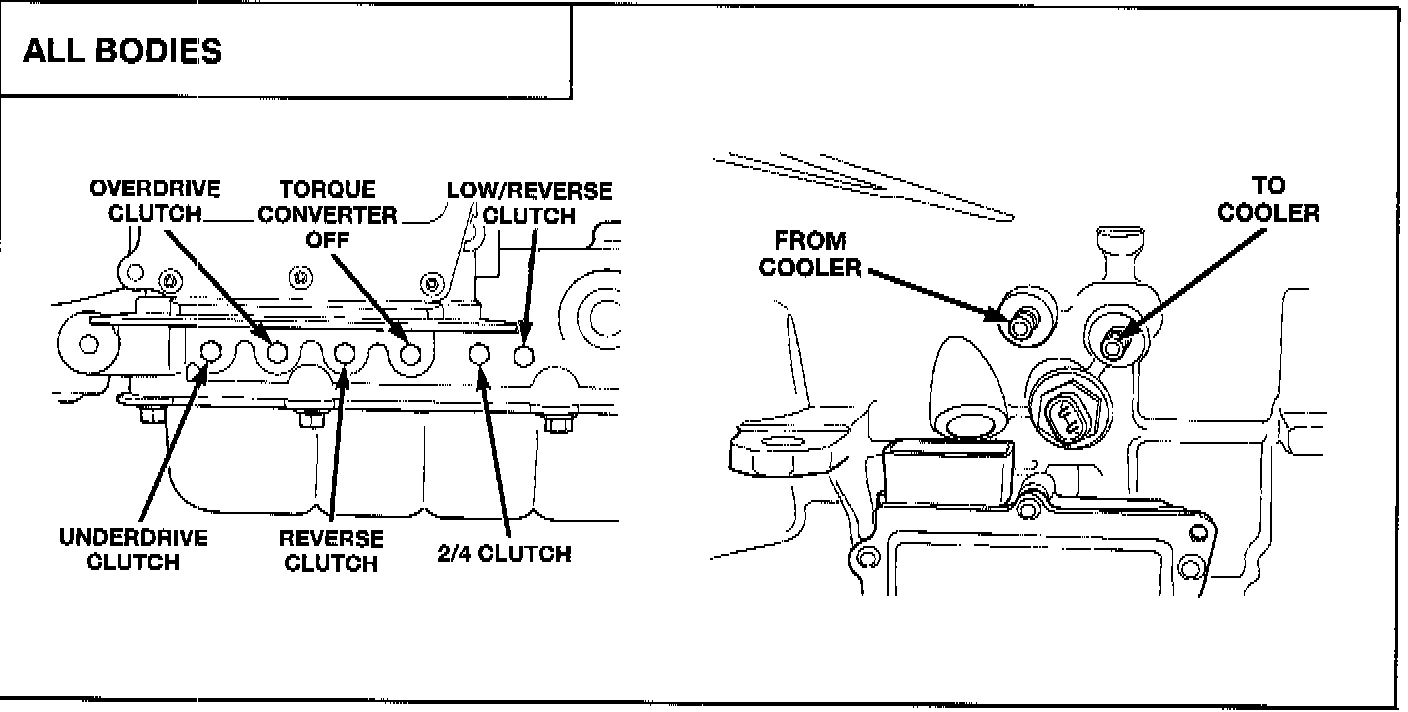 ALL BODIES

OVERDRIVE CLUTCH

TORQUE CONVERTER OFF

LOW/REVERSE CLUTCH

UNDERDRIVE CLUTCH

REVERSE CLUTCH

2/4 CLUTCH

FROM COOLER

TO COOLER