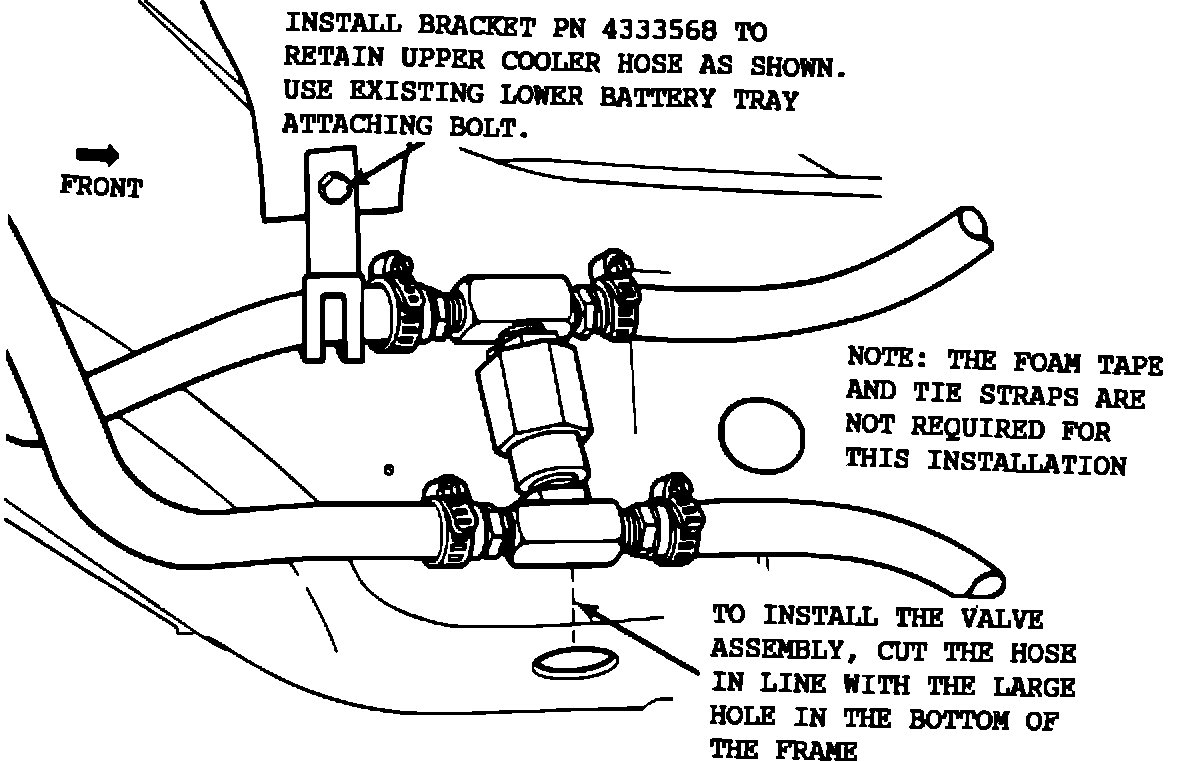 INSTALL BRACKET PN 4333568 TO RETAIN UPPER COOLER HOSE AS SHOWN. USE EXISTING LOWER BATTERY TRAY ATTACHING BOLT.

FRONT

NOTE: THE FOAM TAPE AND TIE STRAPS ARE NOT REQUIRED FOR THIS INSTALLATION

TO INSTALL THE VALVE ASSEMBLY, CUT THE HOSE IN LINE WITH THE LARGE HOLE IN THE BOTTOM OF THE FRAME