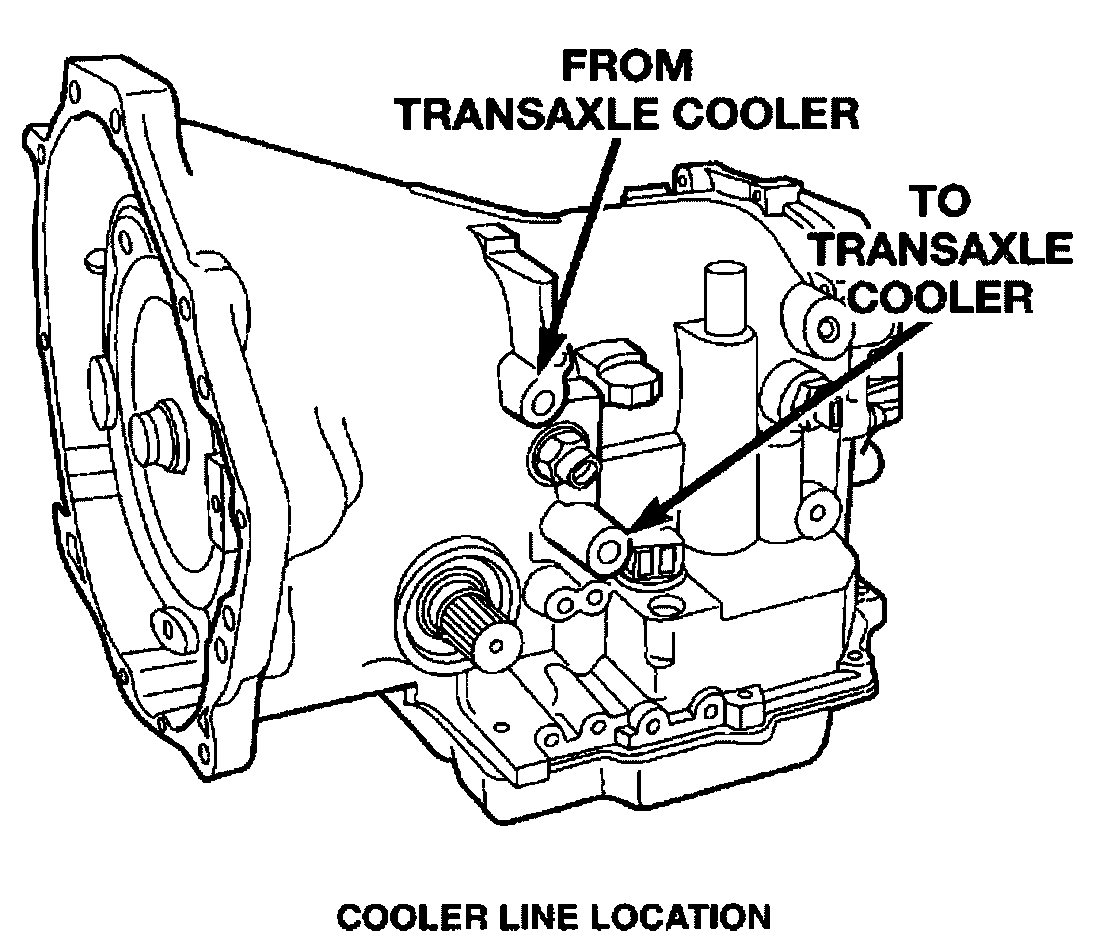 FROM
TRANSAXLE COOLER

TO
TRANSAXLE
COOLER

COOLER LINE LOCATION