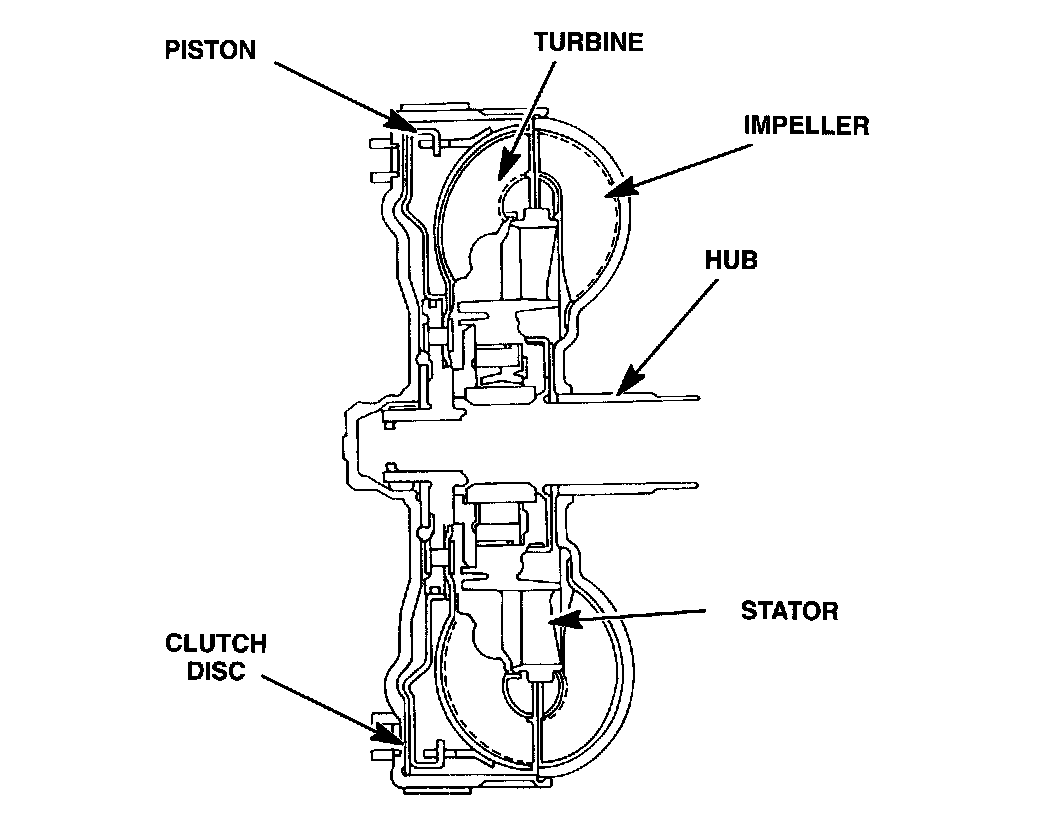 PISTON
TURBINE
IMPELLER
HUB
STATOR
CLUTCH DISC