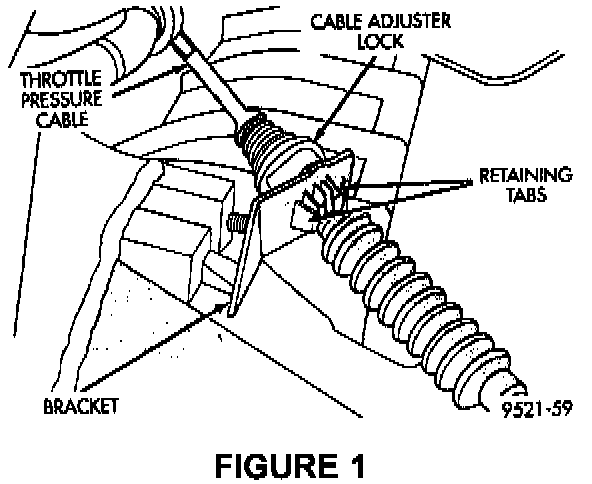 CABLE ADJUSTER LOCK

THROTTLE PRESSURE CABLE

RETAINING TABS

BRACKET

9521-59

FIGURE 1