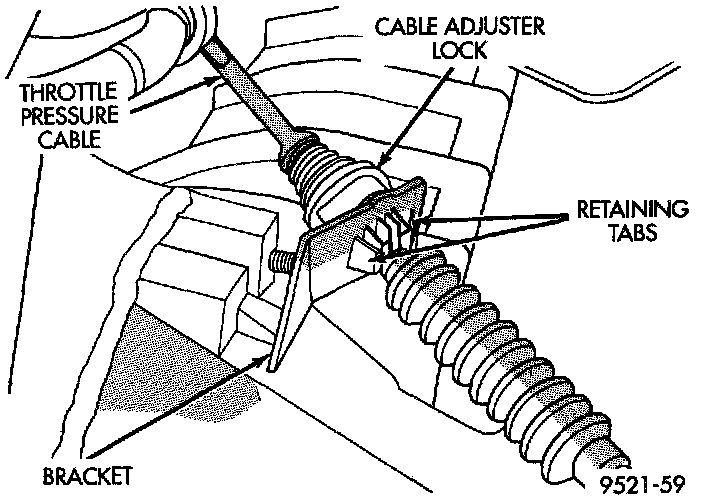 CABLE ADJUSTER LOCK

THROTTLE PRESSURE CABLE

RETAINING TABS

BRACKET

9521-59