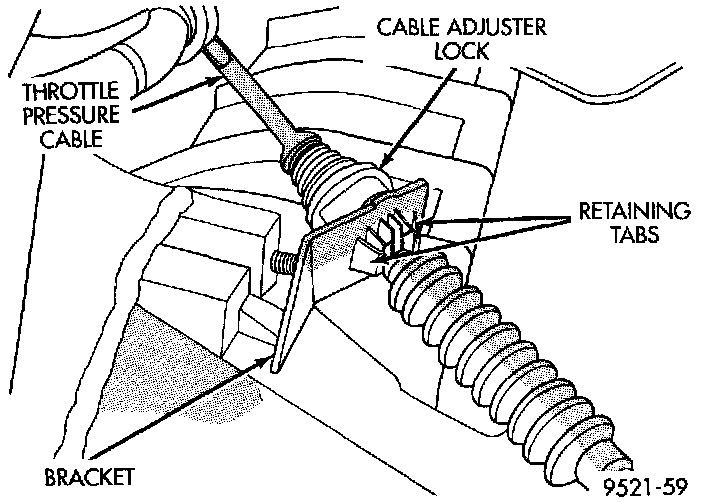 CABLE ADJUSTER LOCK

THROTTLE PRESSURE CABLE

RETAINING TABS

BRACKET

9521-59