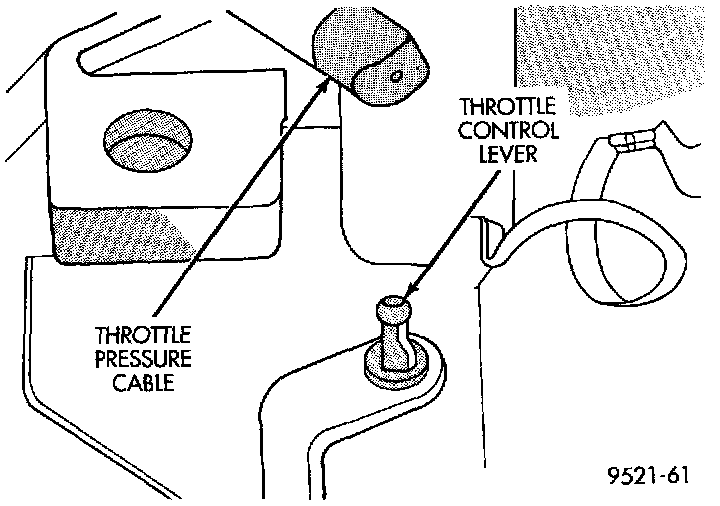 THROTTLE CONTROL LEVER

THROTTLE PRESSURE CABLE

9521-61