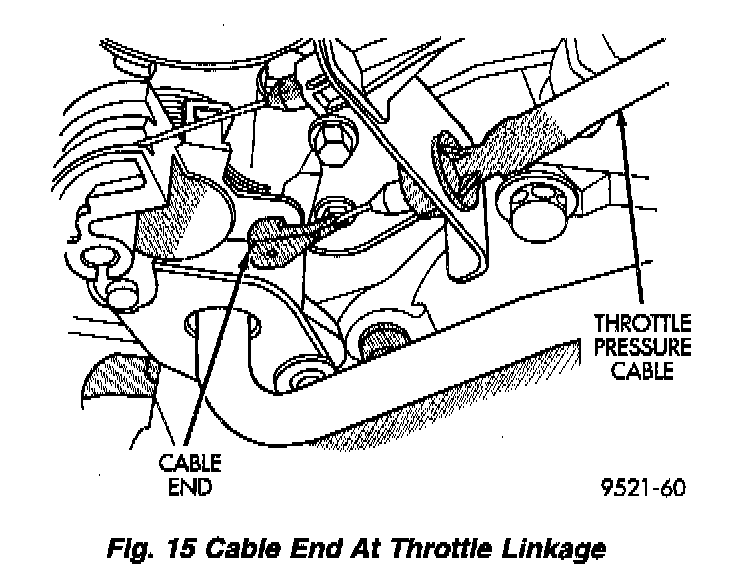 THROTTLE PRESSURE CABLE

CABLE END

9521-60

Fig. 15 Cable End At Throttle Linkage