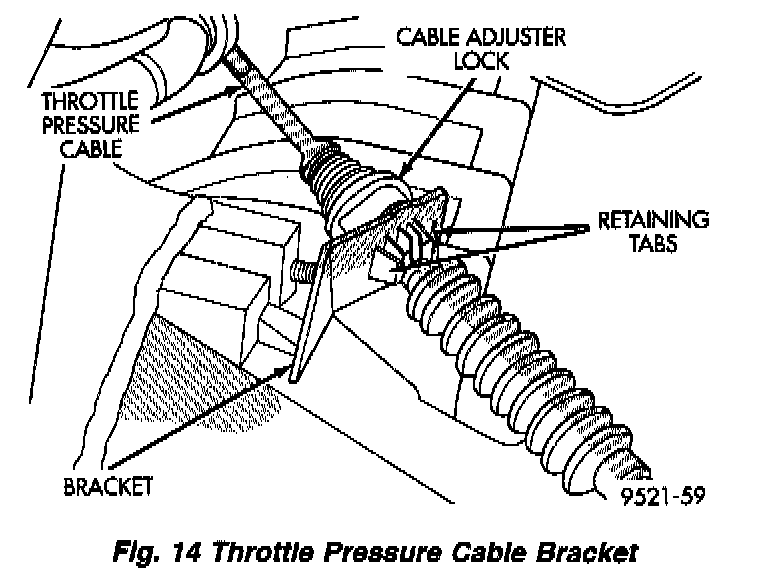 CABLE ADJUSTER LOCK

THROTTLE PRESSURE CABLE

RETAINING TABS

BRACKET

9521-59

Fig. 14 Throttle Pressure Cable Bracket