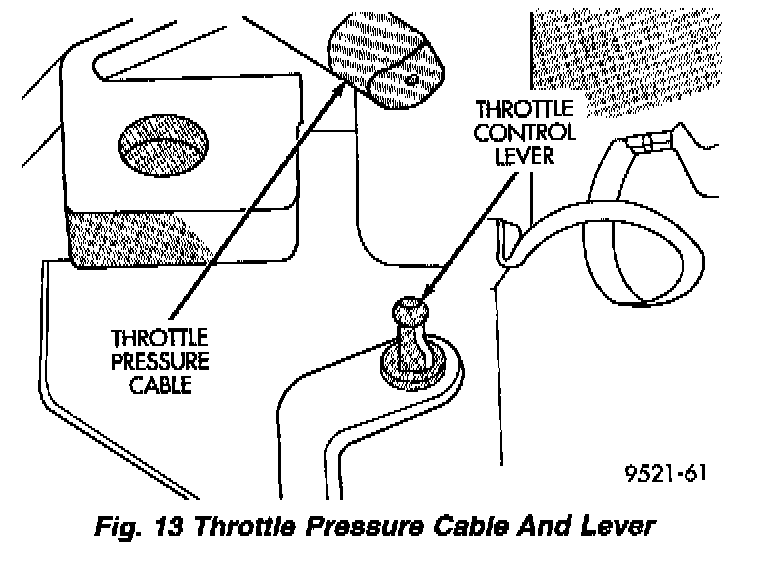 THROTTLE CONTROL LEVER

THROTTLE PRESSURE CABLE

9521-61

Fig. 13 Throttle Pressure Cable And Lever