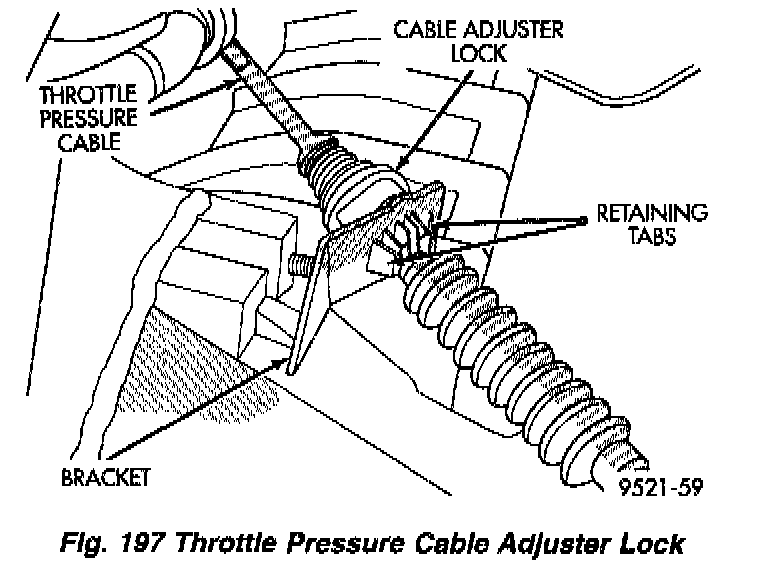 CABLE ADJUSTER LOCK

THROTTLE PRESSURE CABLE

RETAINING TABS

BRACKET

9521-59

Fig. 197 Throttle Pressure Cable Adjuster Lock