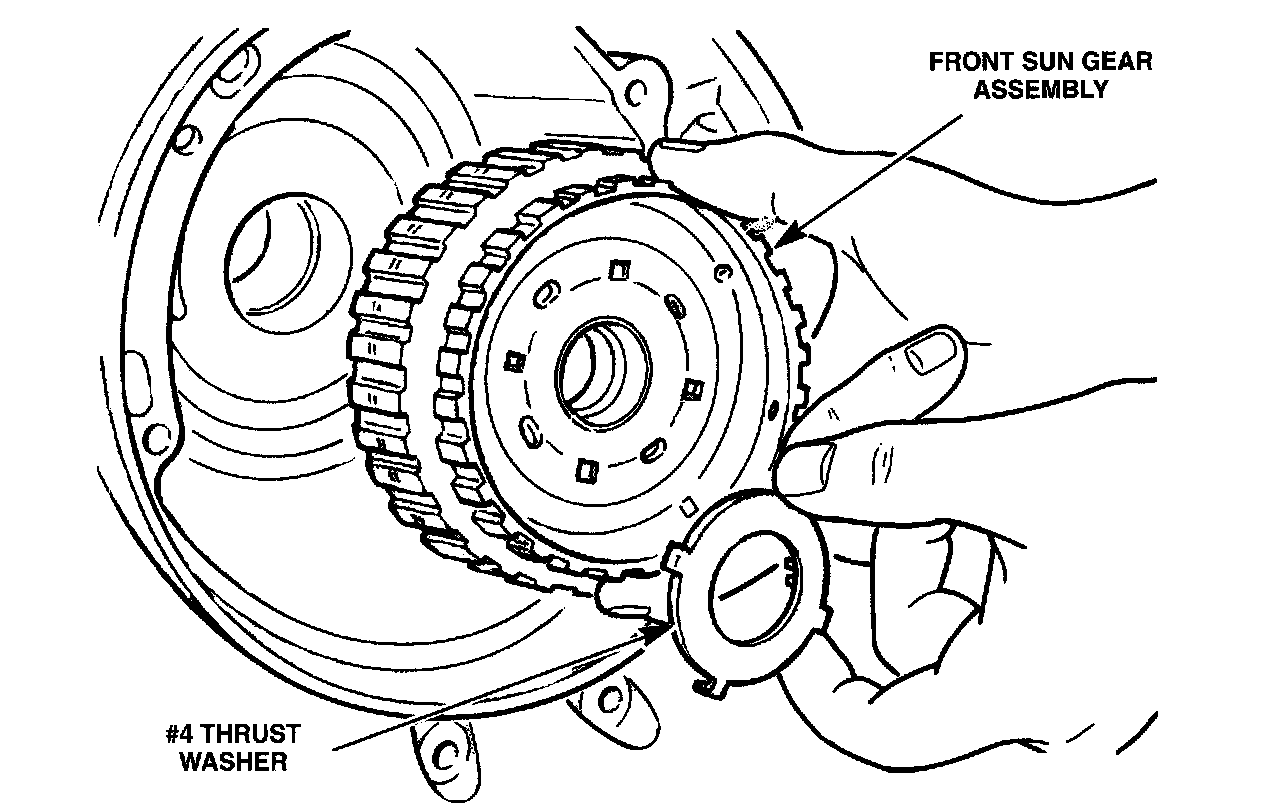 FRONT SUN GEAR ASSEMBLY

#4 THRUST WASHER