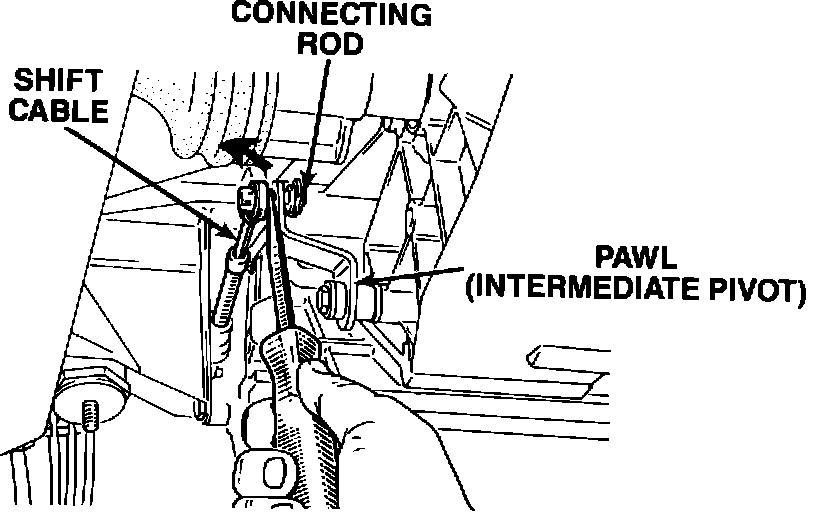 CONNECTING ROD

SHIFT CABLE

PAWL (INTERMEDIATE PIVOT)