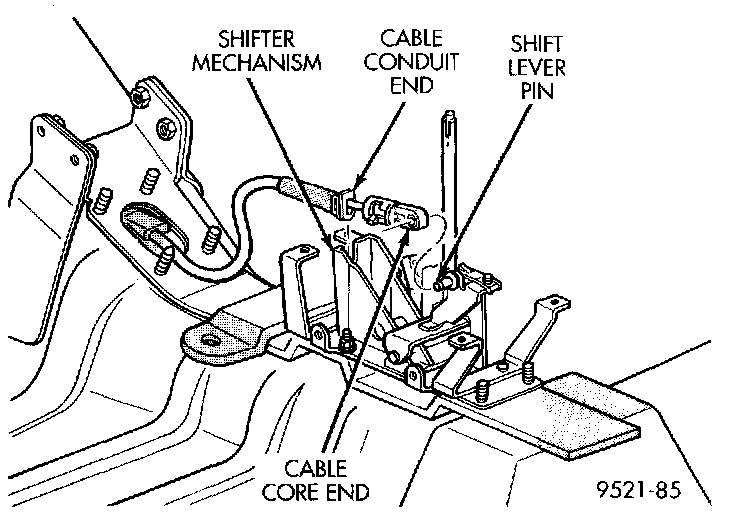 SHIFTER MECHANISM

CABLE CONDUIT END

SHIFT LEVER PIN

CABLE CORE END

9521-85