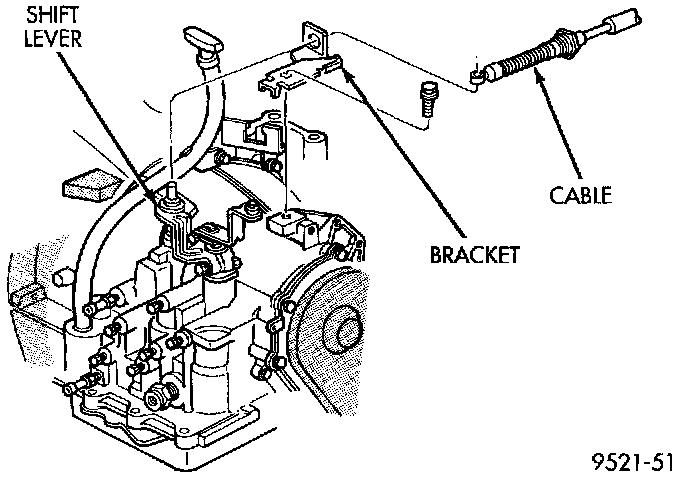 SHIFT LEVER

CABLE

BRACKET

9521-51