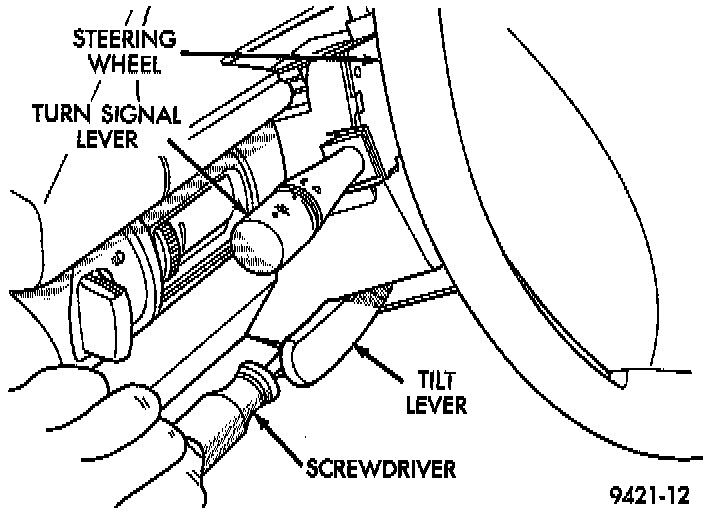 STEERING WHEEL

TURN SIGNAL LEVER

TILT LEVER

SCREWDRIVER

9421-12