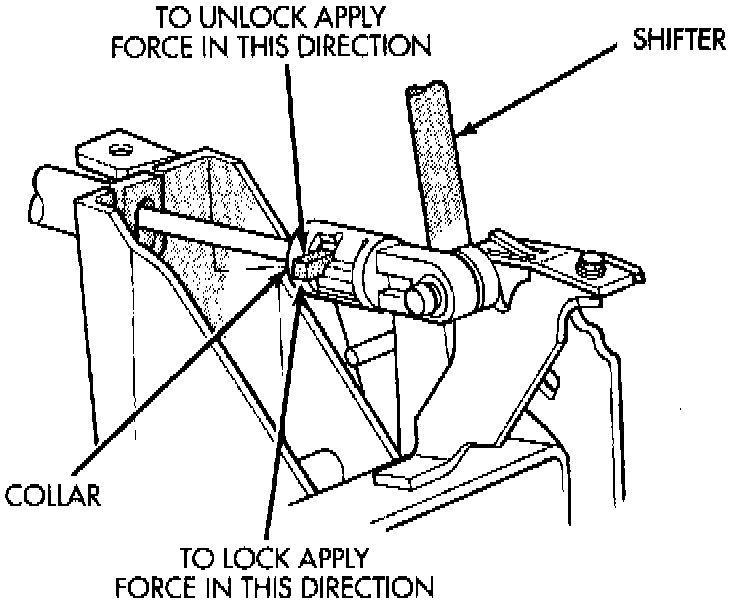 TO UNLOCK APPLY FORCE IN THIS DIRECTION

SHIFTER

COLLAR

TO LOCK APPLY FORCE IN THIS DIRECTION