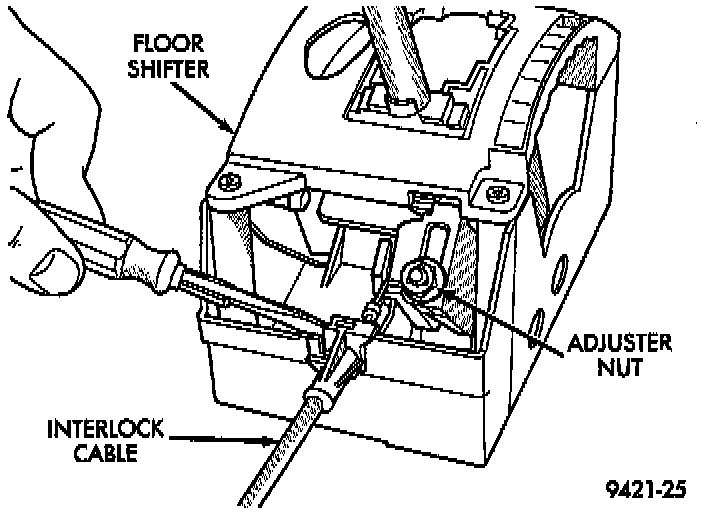 FLOOR SHIFTER

ADJUSTER NUT

INTERLOCK CABLE

9421-25