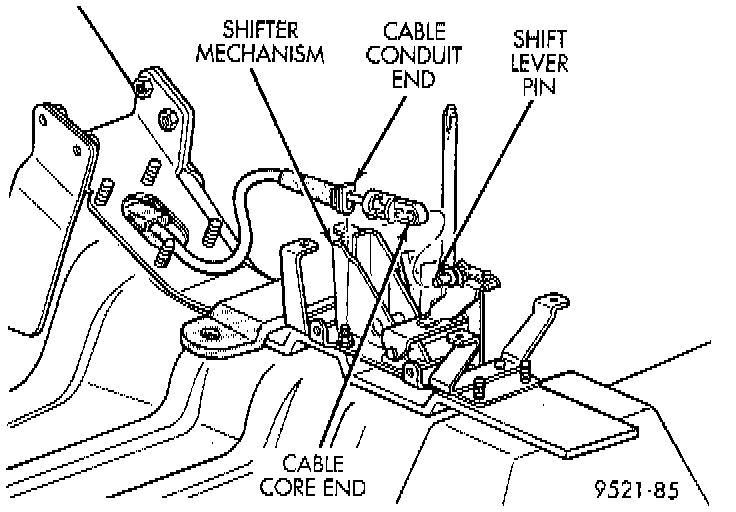 SHIFTER MECHANISM

CABLE CONDUIT END

SHIFT LEVER PIN

CABLE CORE END

9521-85