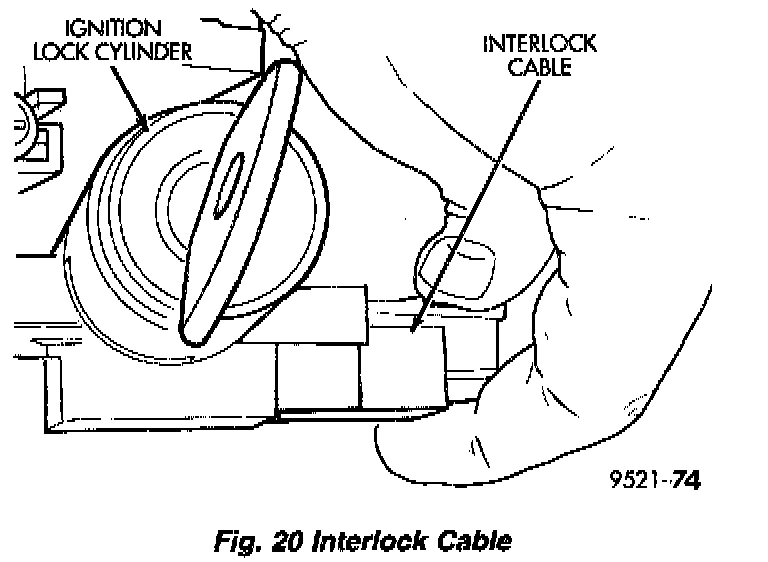 IGNITION LOCK CYLINDER

INTERLOCK CABLE

9521-74

Fig. 20 Interlock Cable