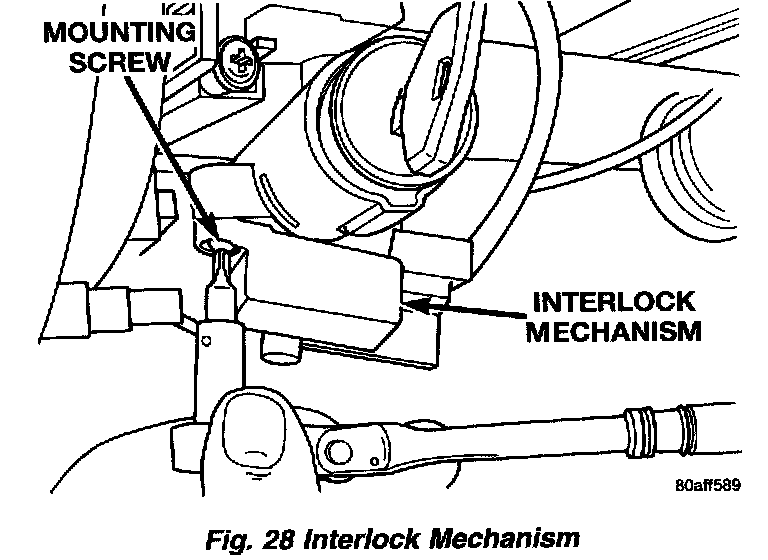 MOUNTING SCREW

INTERLOCK MECHANISM

80aff589

Fig. 28 Interlock Mechanism