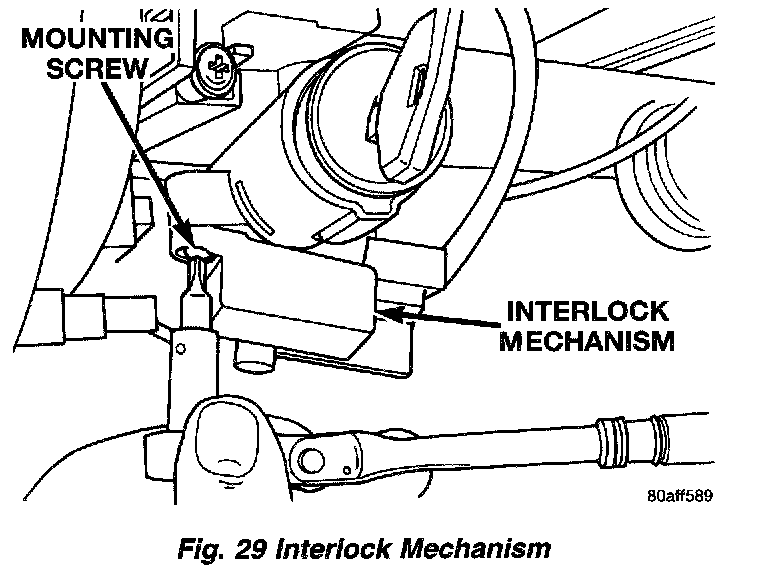 MOUNTING SCREW

INTERLOCK MECHANISM

80aff589

Fig. 29 Interlock Mechanism