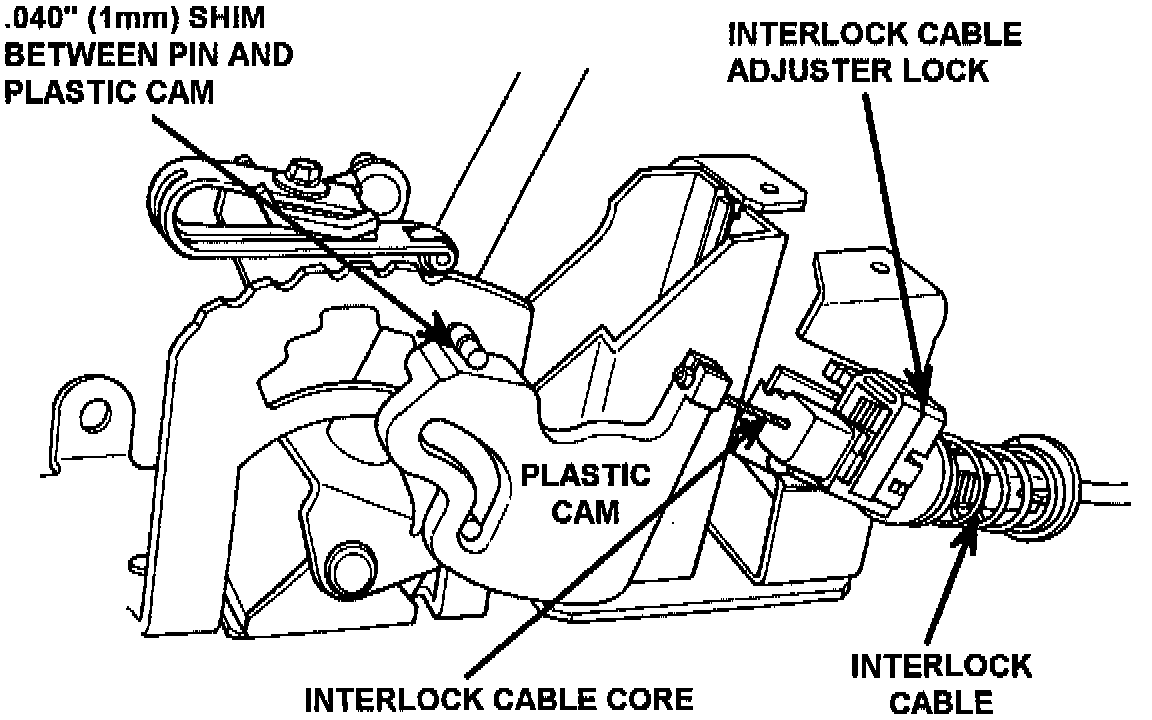 .040" (1mm) SHIM BETWEEN PIN AND PLASTIC CAM

INTERLOCK CABLE ADJUSTER LOCK

PLASTIC CAM

INTERLOCK CABLE CORE

INTERLOCK CABLE