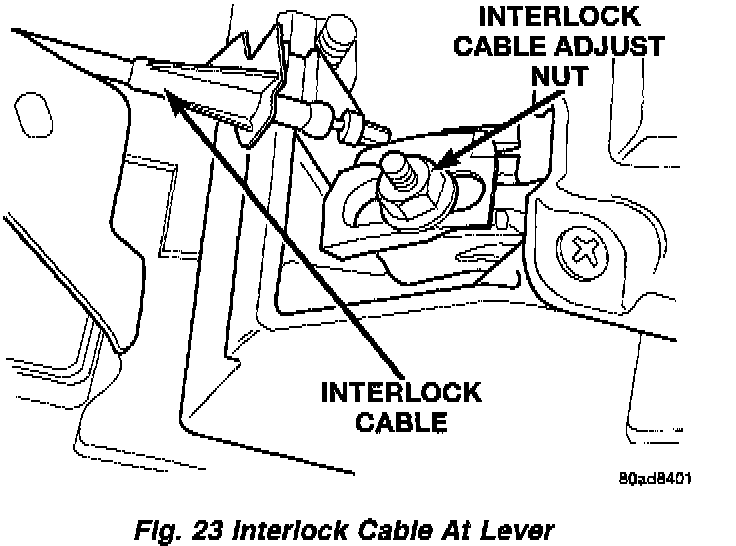 INTERLOCK CABLE ADJUST NUT

INTERLOCK CABLE

80ad8401

Fig. 23 Interlock Cable At Lever