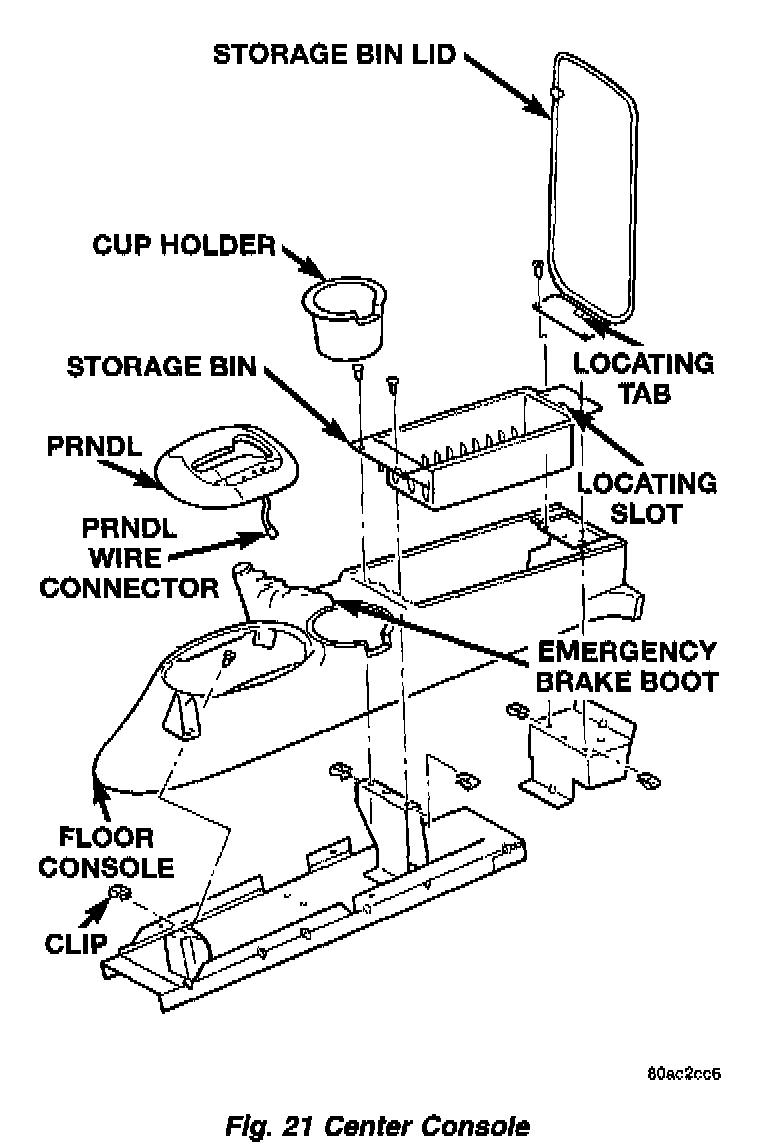 STORAGE BIN LID

CUP HOLDER

STORAGE BIN

LOCATING TAB

PRNDL

LOCATING SLOT

PRNDL WIRE CONNECTOR

EMERGENCY BRAKE BOOT

FLOOR CONSOLE

CLIP

80ac2cc6

Fig. 21 Center Console