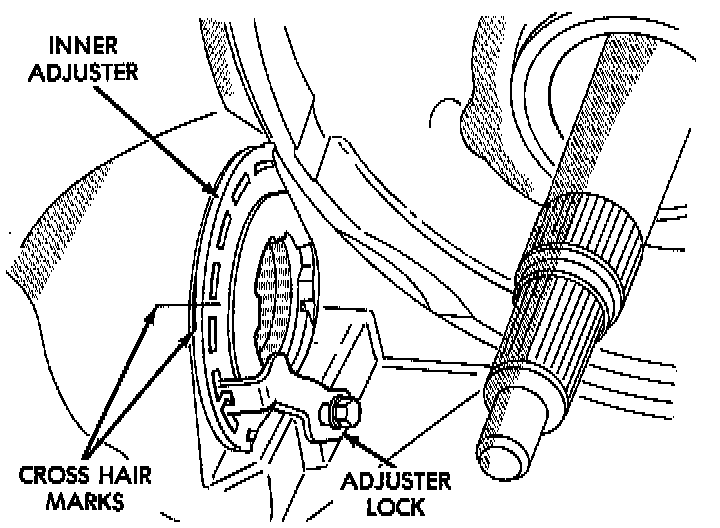 INNER
ADJUSTER

CROSS HAIR
MARKS

ADJUSTER
LOCK