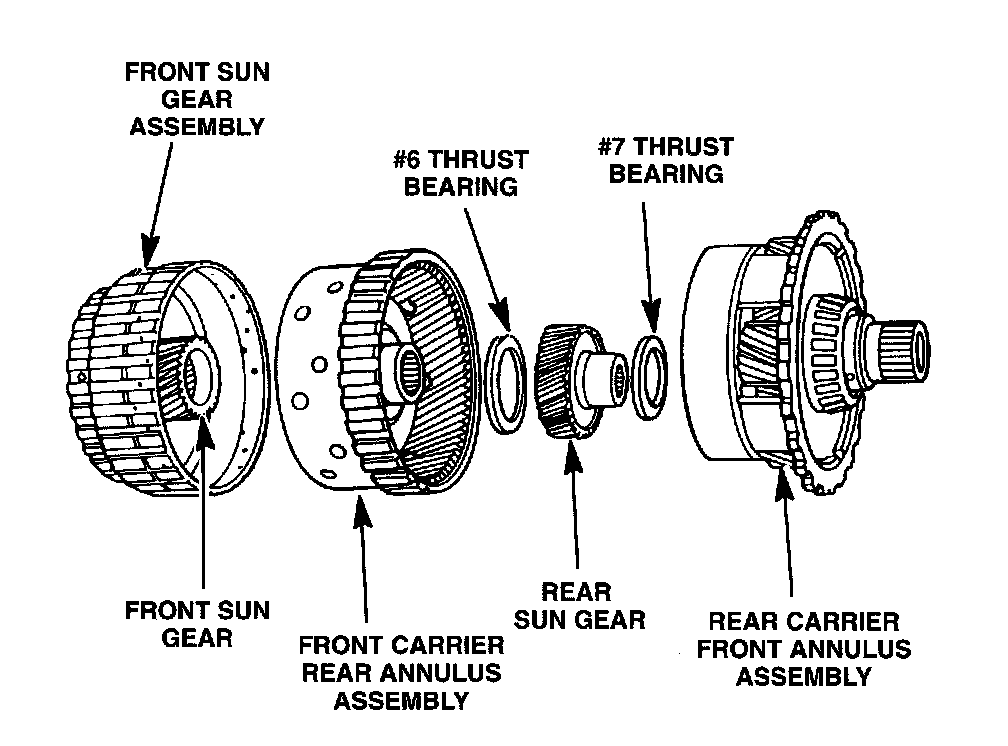 FRONT SUN GEAR ASSEMBLY

#6 THRUST BEARING

#7 THRUST BEARING

FRONT SUN GEAR

FRONT CARRIER REAR ANNULUS ASSEMBLY

REAR SUN GEAR

REAR CARRIER FRONT ANNULUS ASSEMBLY