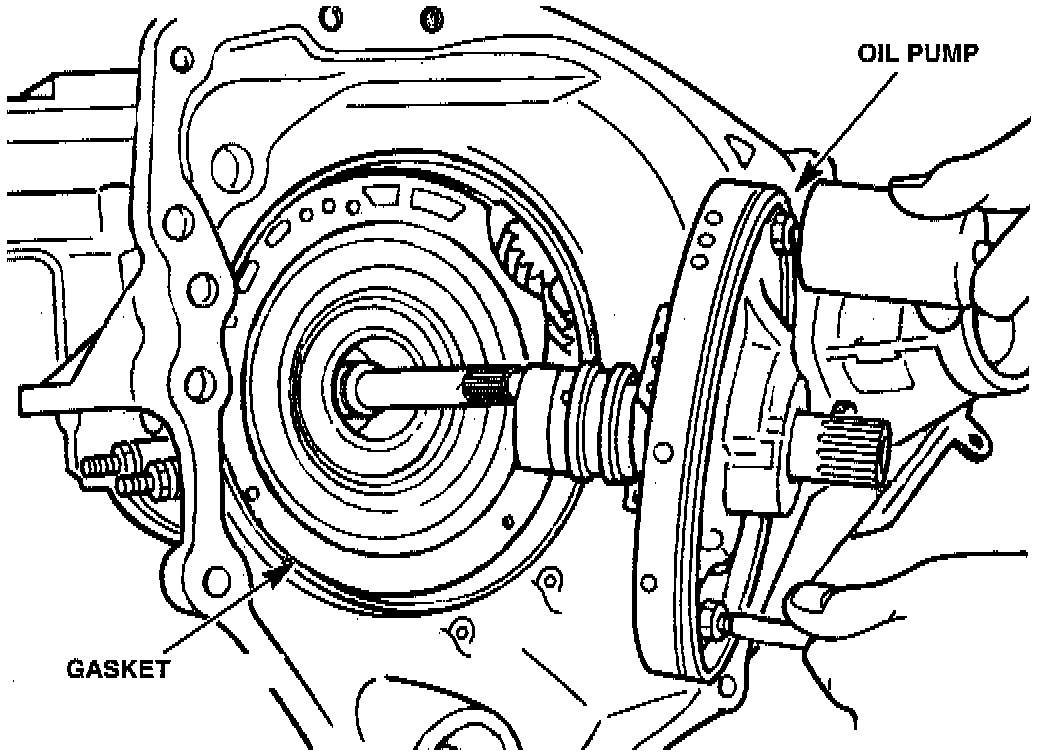 OIL PUMP

GASKET