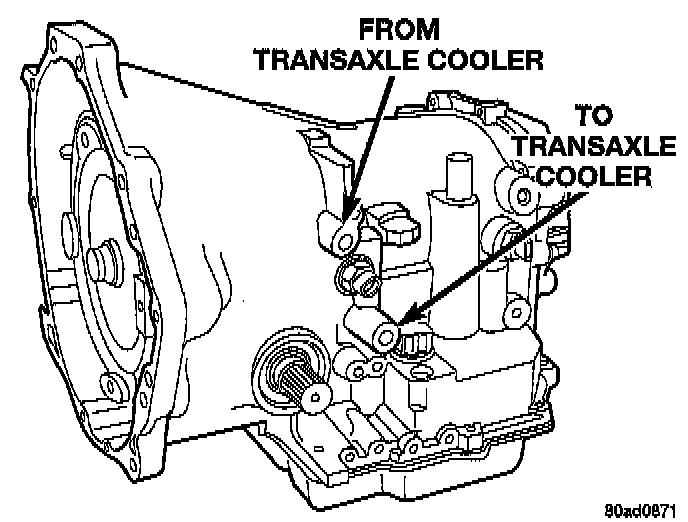 FROM TRANSAXLE COOLER

TO TRANSAXLE COOLER

80ad0871