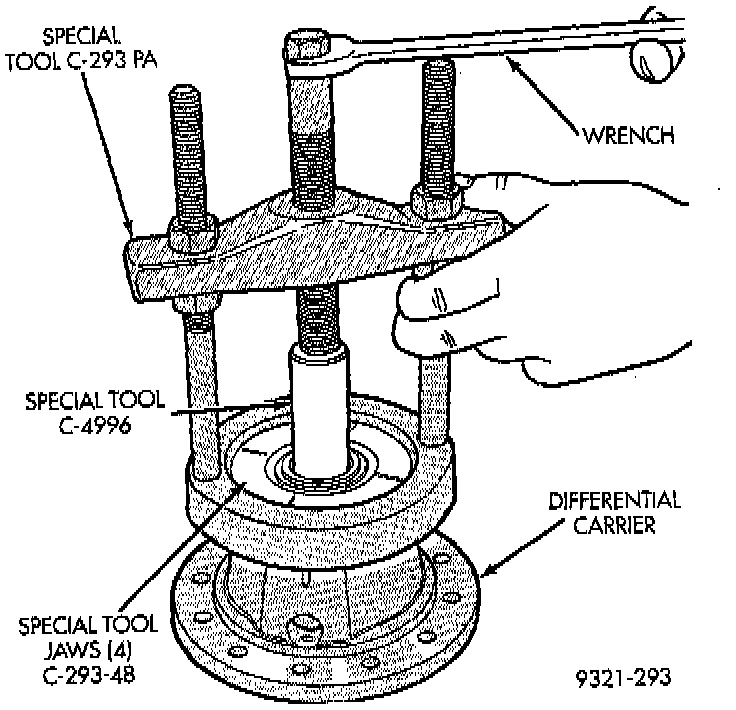 SPECIAL TOOL C-293 PA

WRENCH

SPECIAL TOOL C-4996

DIFFERENTIAL CARRIER

SPECIAL TOOL JAWS (4) C-293-48

9321-293