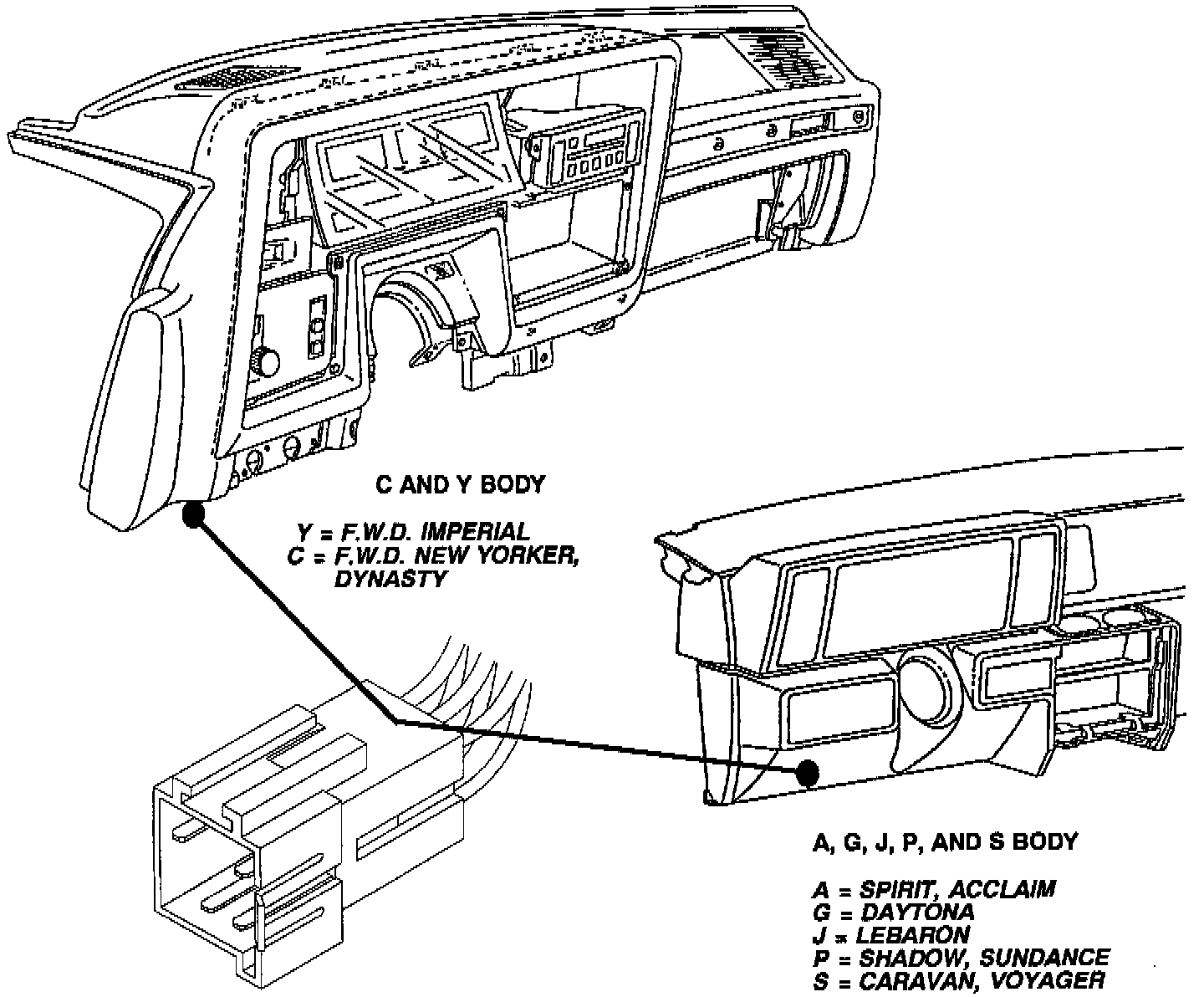 C AND Y BODY

Y = F.W.D. IMPERIAL
C = F.W.D. NEW YORKER, DYNASTY

A, G, J, P, AND S BODY

A = SPIRIT, ACCLAIM
G = DAYTONA
J = LEBARON
P = SHADOW, SUNDANCE
S = CARAVAN, VOYAGER