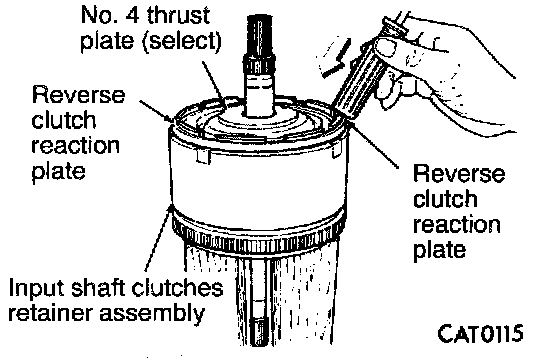 No. 4 thrust plate (select)

Reverse clutch reaction plate

Reverse clutch reaction plate

Input shaft clutches retainer assembly

CAT0115