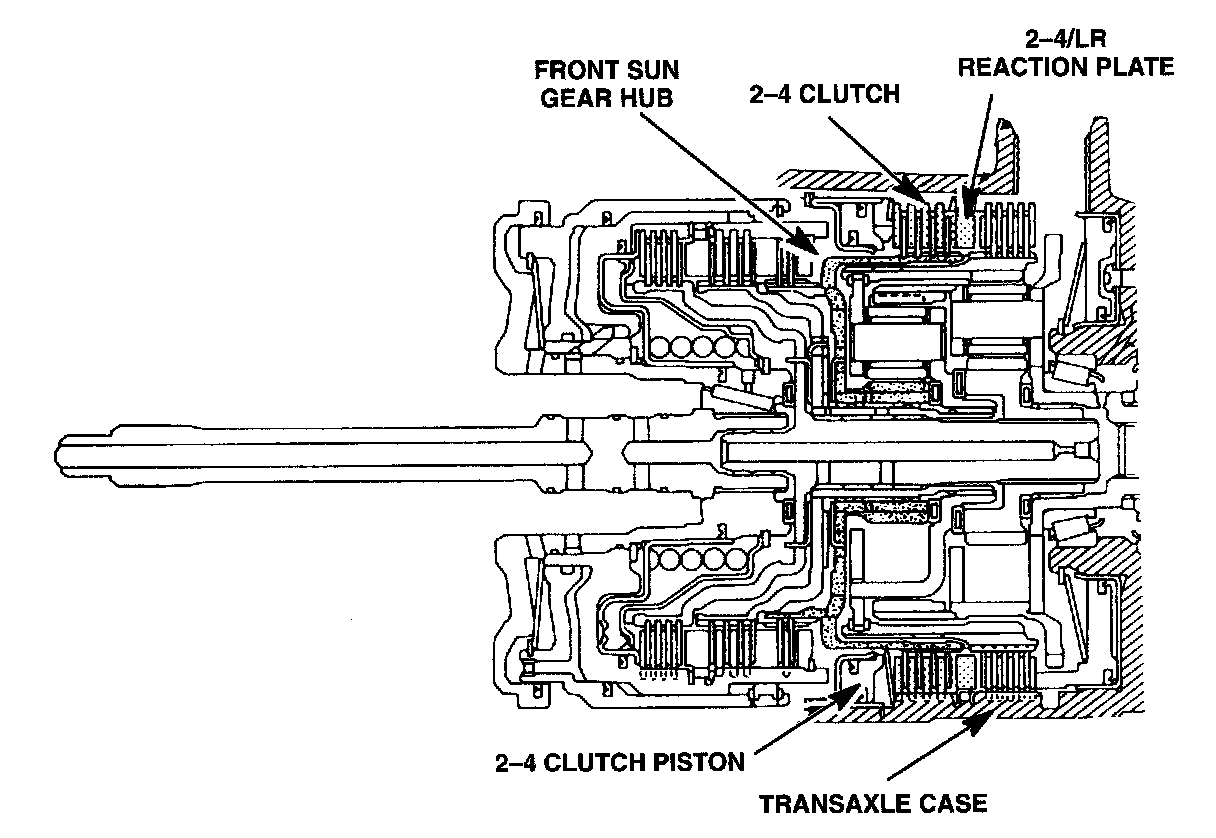 FRONT SUN GEAR HUB

2–4 CLUTCH

2–4/LR REACTION PLATE

2–4 CLUTCH PISTON

TRANSAXLE CASE