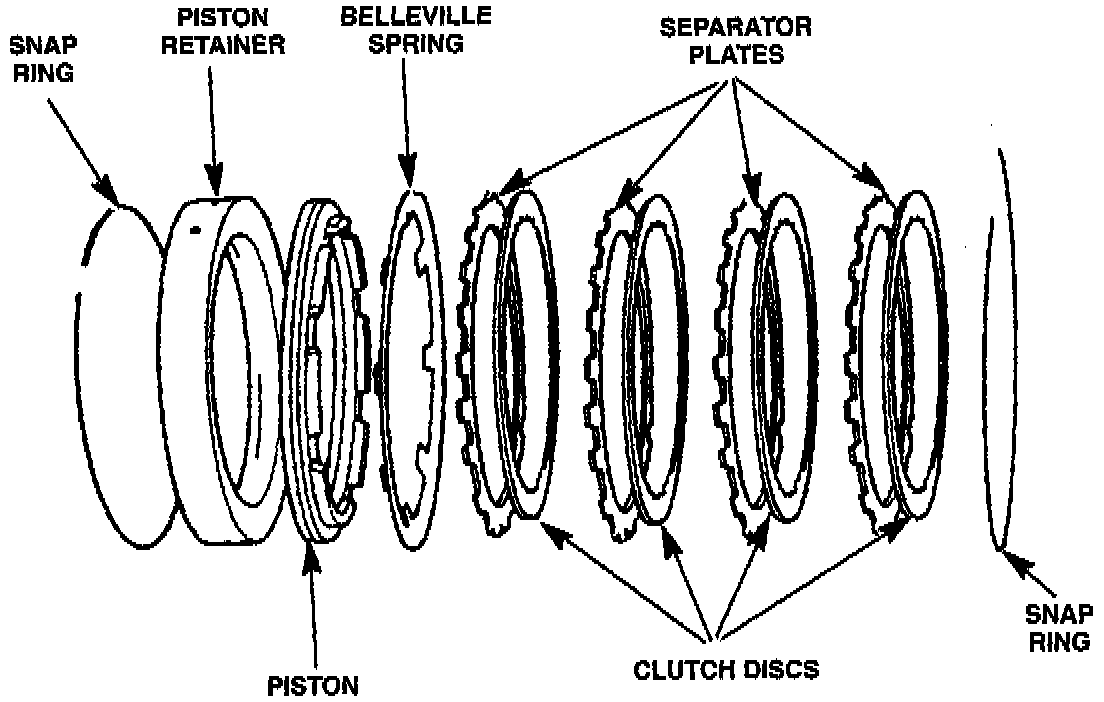 SNAP RING

PISTON RETAINER

BELLEVILLE SPRING

SEPARATOR PLATES

PISTON

CLUTCH DISCS

SNAP RING