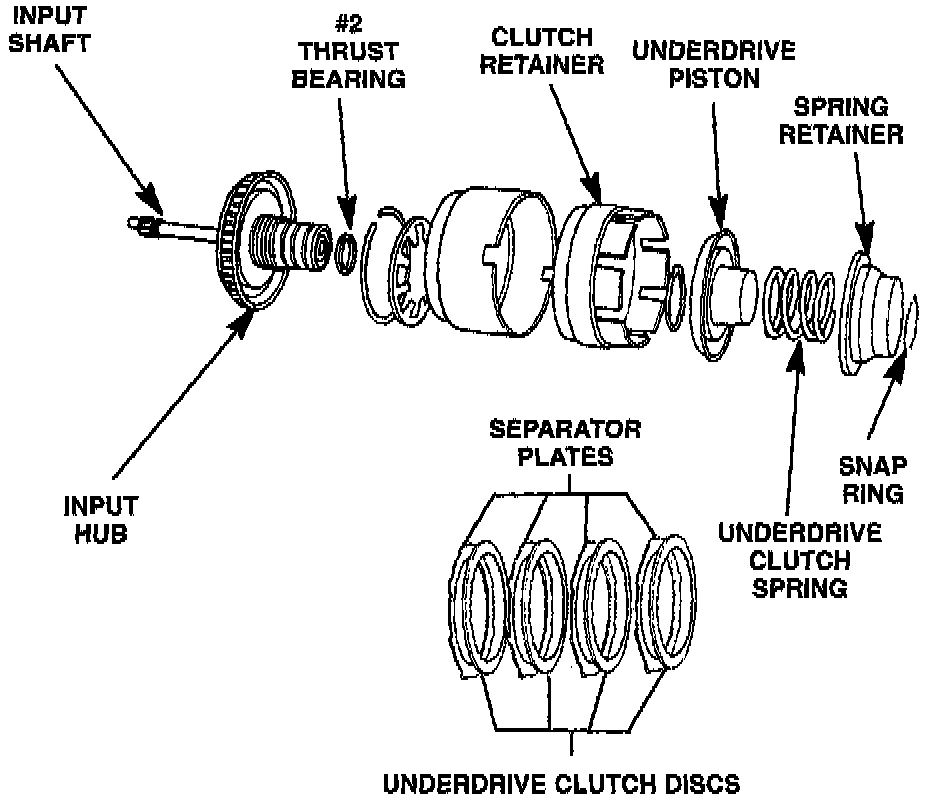 INPUT SHAFT

#2 THRUST BEARING

CLUTCH RETAINER

UNDERDRIVE PISTON

SPRING RETAINER

INPUT HUB

SEPARATOR PLATES

SNAP RING

UNDERDRIVE CLUTCH SPRING

UNDERDRIVE CLUTCH DISCS