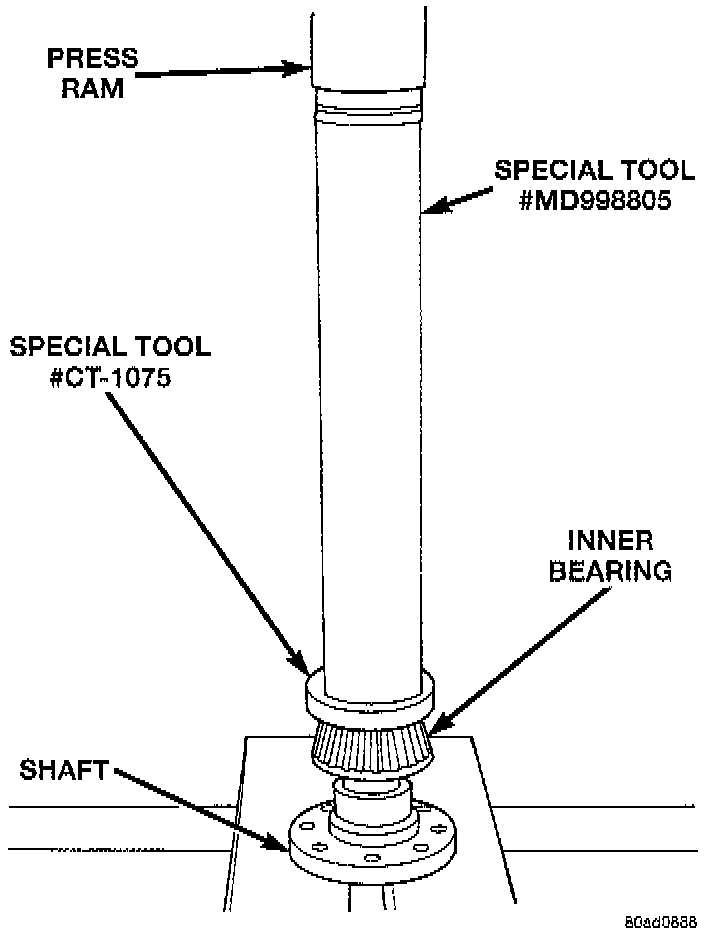 PRESS RAM

SPECIAL TOOL #MD998805

SPECIAL TOOL #CT-1075

INNER BEARING

SHAFT

80ad0888