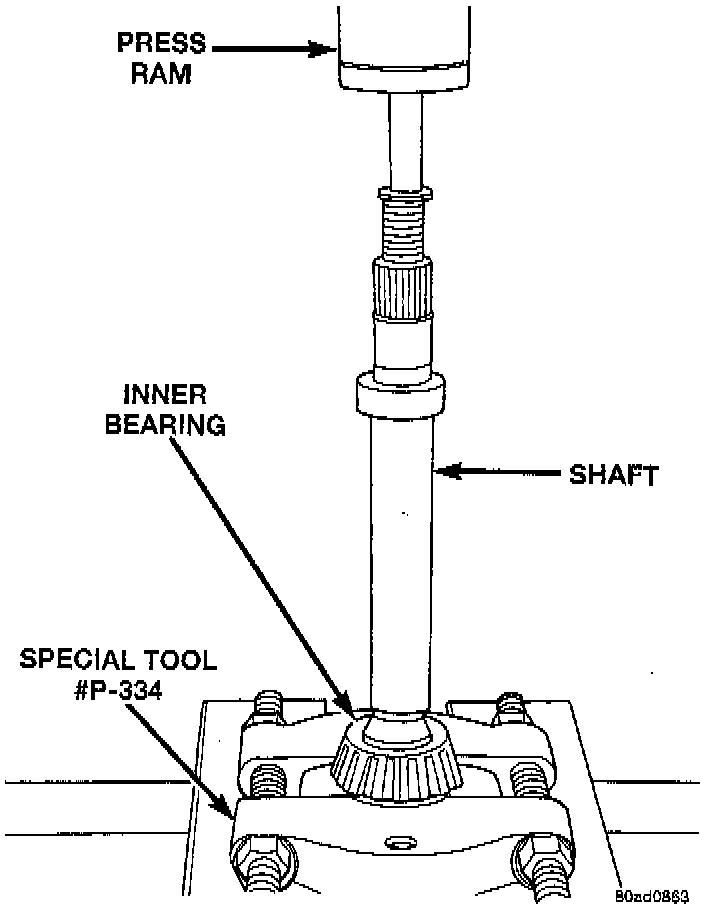 PRESS RAM

INNER BEARING

SHAFT

SPECIAL TOOL #P-334

80ad0863