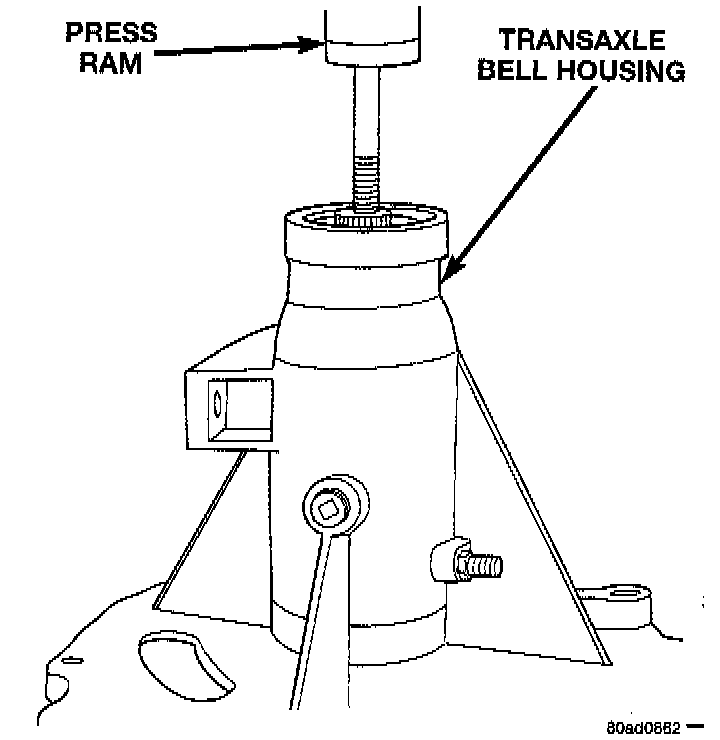 PRESS RAM

TRANSAXLE BELL HOUSING

80ad0662