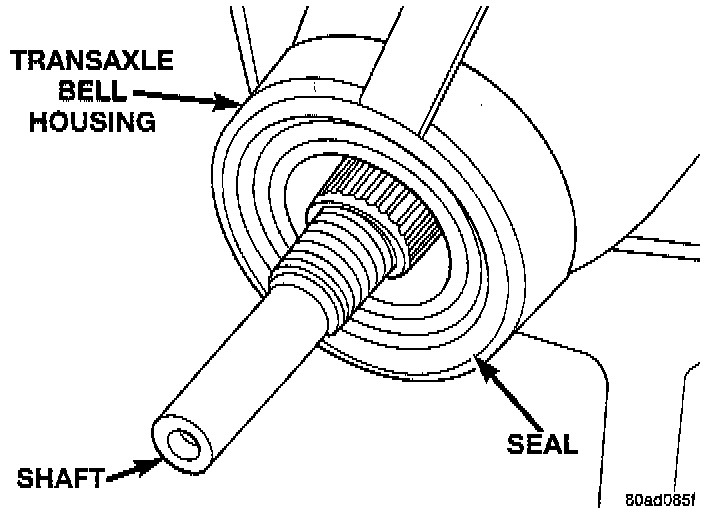 TRANSAXLE
BELL
HOUSING

SEAL

SHAFT

80ad085f