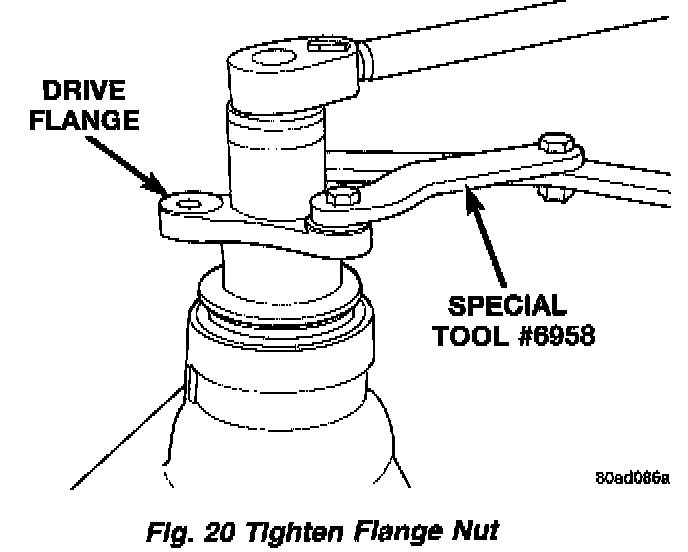 DRIVE FLANGE

SPECIAL TOOL #6958

80ad086a

Fig. 20 Tighten Flange Nut