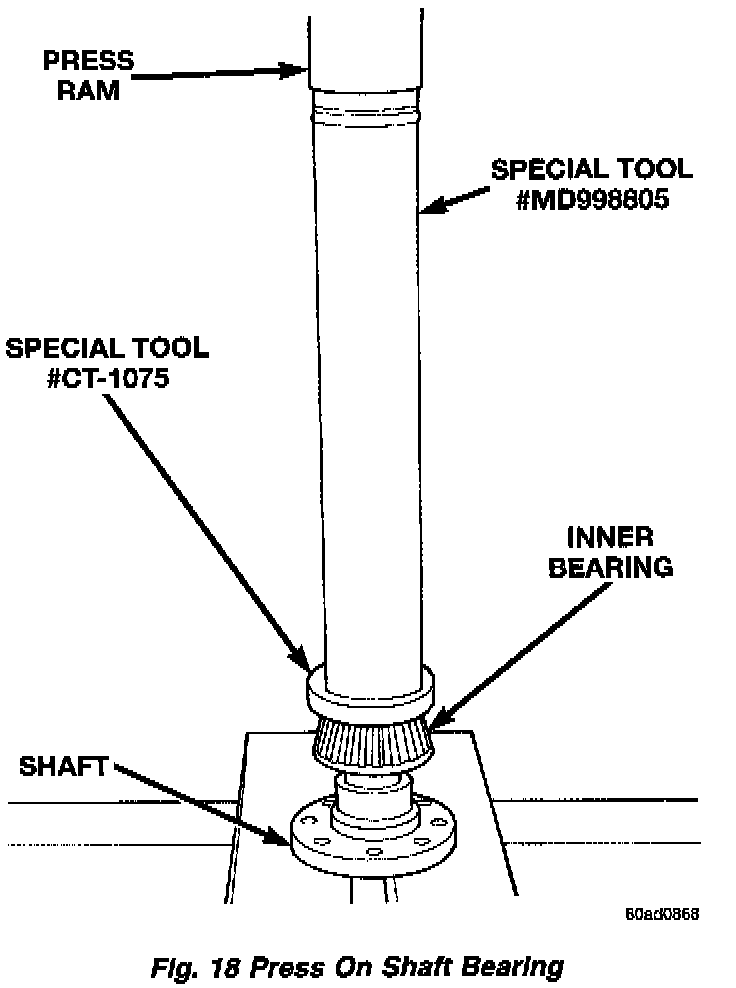 PRESS RAM

SPECIAL TOOL #MD998805

SPECIAL TOOL #CT-1075

INNER BEARING

SHAFT

80ad0868

Fig. 18 Press On Shaft Bearing