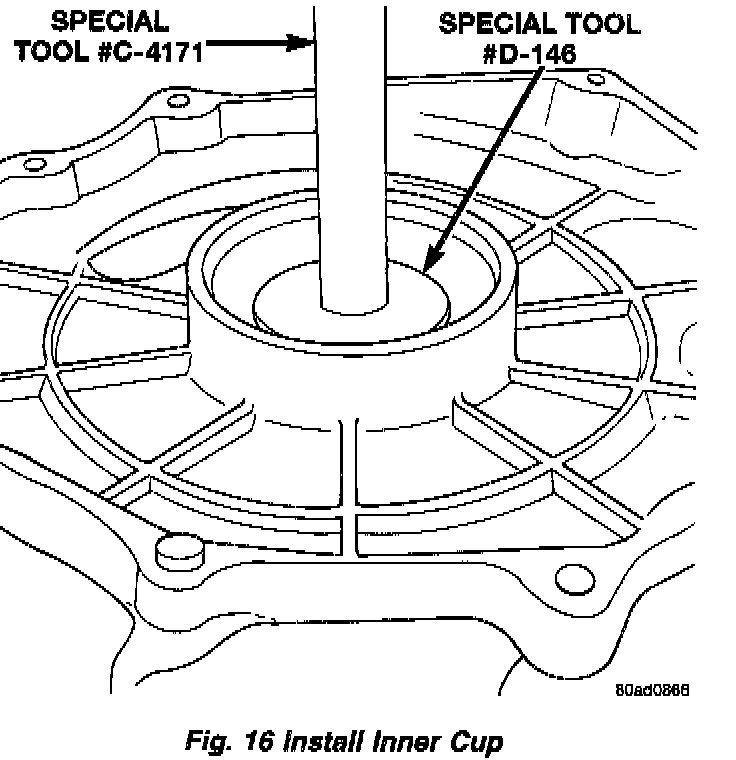 SPECIAL TOOL #C-4171

SPECIAL TOOL #D-146

80ad0866

Fig. 16 Install Inner Cup