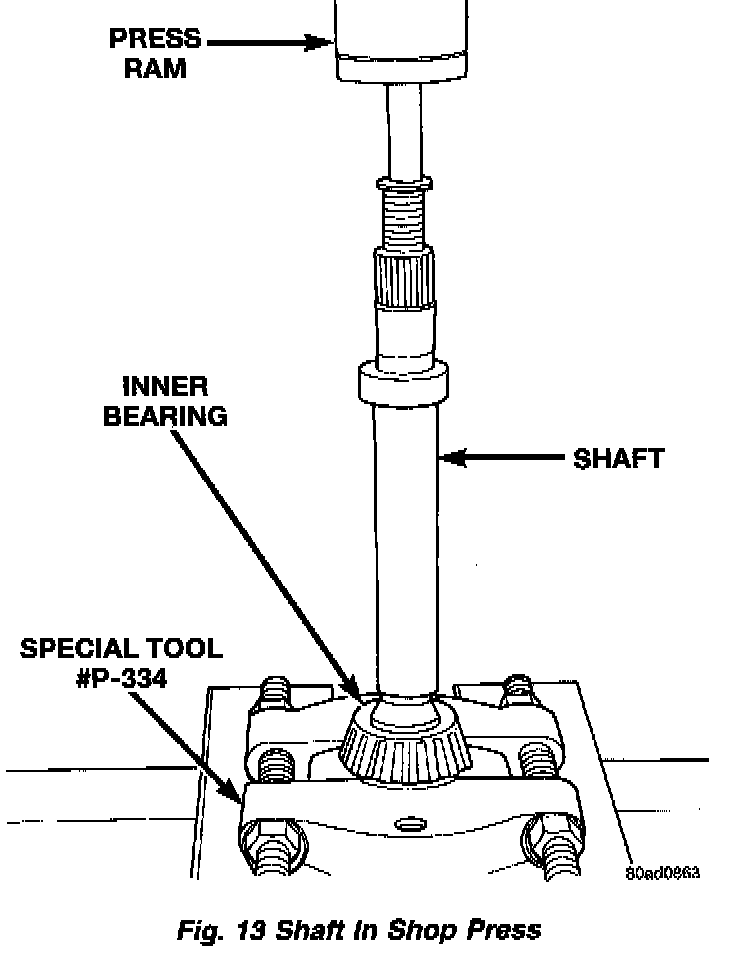 PRESS RAM

INNER BEARING

SHAFT

SPECIAL TOOL #P-334

80ad0863

Fig. 13 Shaft In Shop Press