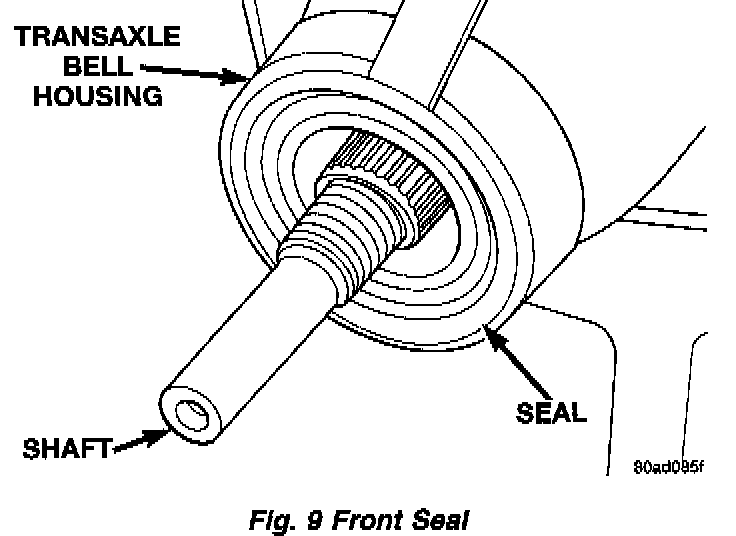 TRANSAXLE BELL HOUSING

SEAL

SHAFT

80ad095f

Fig. 9 Front Seal